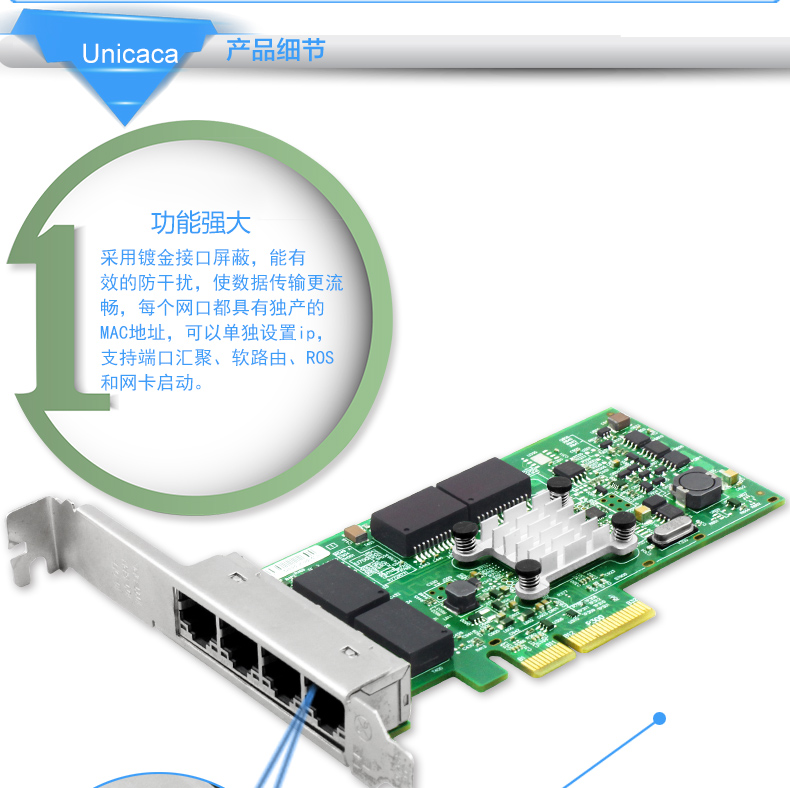 Unicaca 产品细节

1

功能强大

采用镀金接口屏蔽，能有效的防干扰，使数据传输更流畅，每个网口都具有独产的MAC地址，可以单独设置ip，支持端口汇聚、软路由、ROS和网卡启动。